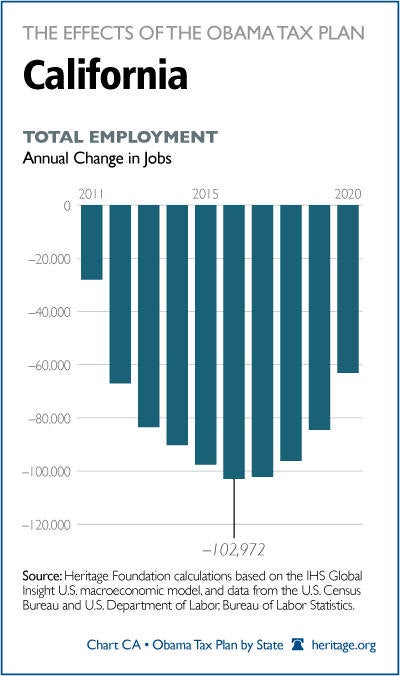 THE EFFECTS OF THE OBAMA TAX PLAN

California

TOTAL EMPLOYMENT
Annual Change in Jobs

2011
2015
2020

0
–20,000
–40,000
–60,000
–80,000
–100,000
–120,000

–102,972

Source: Heritage Foundation calculations based on the IHS Global Insight U.S. macroeconomic model, and data from the U.S. Census Bureau and U.S. Department of Labor, Bureau of Labor Statistics.

Chart CA • Obama Tax Plan by State heritage.org